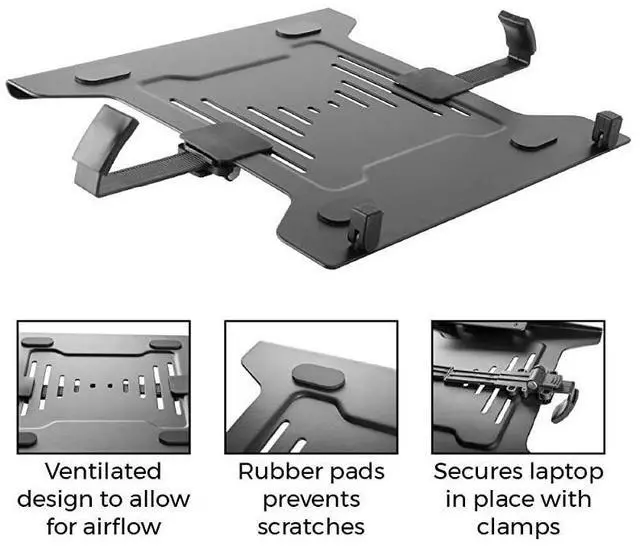 Ventilated design to allow for airflow

Rubber pads prevents scratches

Secures laptop in place with clamps