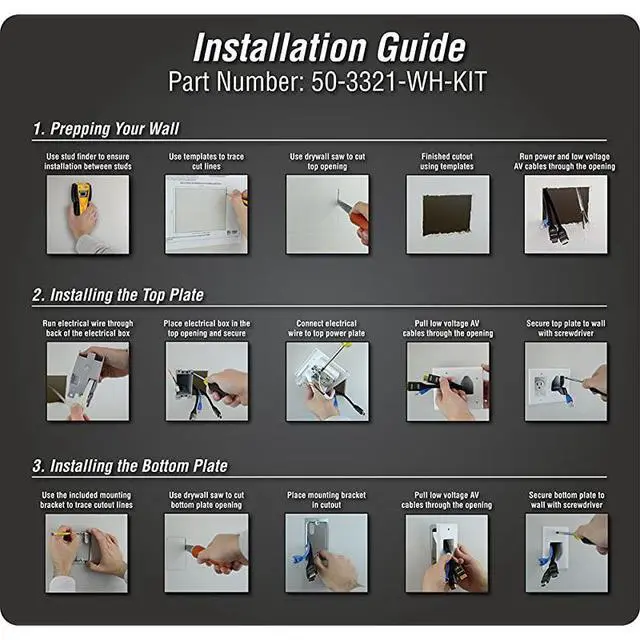 Installation Guide
Part Number: 50-3321-WH-KIT

1. Prepping Your Wall

Use stud finder to ensure installation between studs

Use templates to trace cut lines

Use drywall saw to cut top opening

Finished cutout using templates

Run power and low voltage AV cables through the opening

2. Installing the Top Plate

Run electrical wire through back of the electrical box

Place electrical box in the top opening and secure

Connect electrical wire to top power plate

Pull low voltage AV cables through the opening

Secure top plate to wall with screwdriver

3. Installing the Bottom Plate

Use the included mounting bracket to trace cutout lines

Use drywall saw to cut bottom plate opening

Place mounting bracket in cutout

Pull low voltage AV cables through the opening

Secure bottom plate to wall with screwdriver