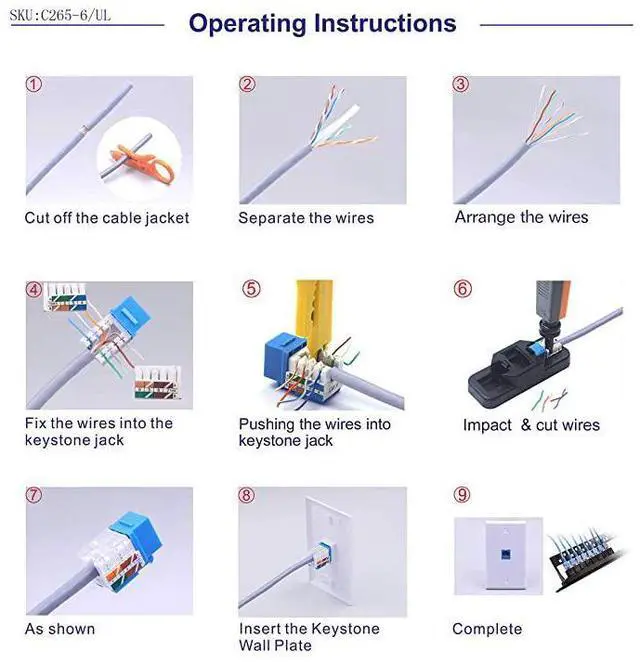 SKU:C265-6/UL

Operating Instructions

①
Cut off the cable jacket

②
Separate the wires

③
Arrange the wires

④
Fix the wires into the keystone jack

⑤
Pushing the wires into keystone jack

⑥
Impact & cut wires

⑦
As shown

⑧
Insert the Keystone Wall Plate

⑨
Complete