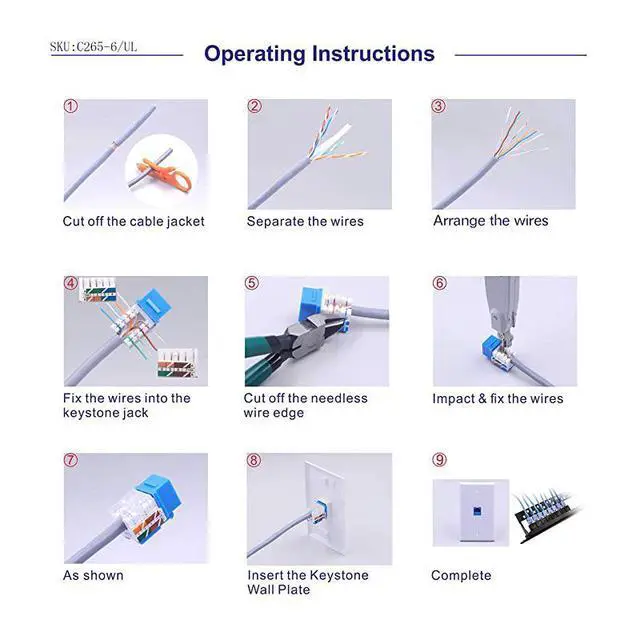 SKU:C265-6/UL

Operating Instructions

①
Cut off the cable jacket

②
Separate the wires

③
Arrange the wires

④
Fix the wires into the keystone jack

⑤
Cut off the needless wire edge

⑥
Impact & fix the wires

⑦
As shown

⑧
Insert the Keystone Wall Plate

⑨
Complete