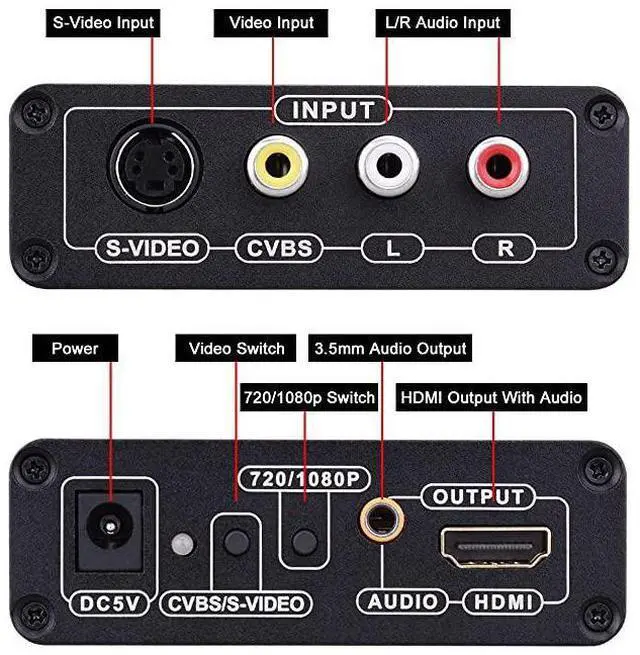 S-Video Input

Video Input

L/R Audio Input

INPUT

S-VIDEO

CVBS

L

R

Power

Video Switch

3.5mm Audio Output

720/1080p Switch

HDMI Output With Audio

720/1080P

OUTPUT

DC5V

CVBS/S-VIDEO

AUDIO

HDMI