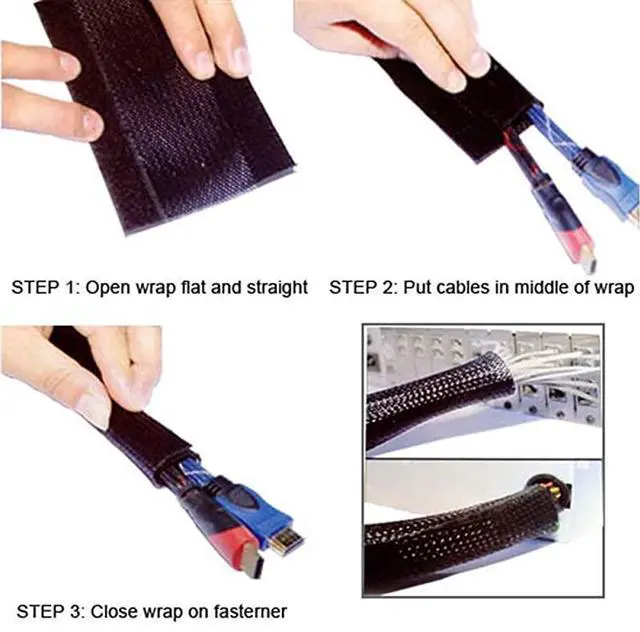 STEP 1: Open wrap flat and straight

STEP 2: Put cables in middle of wrap

STEP 3: Close wrap on fasterner