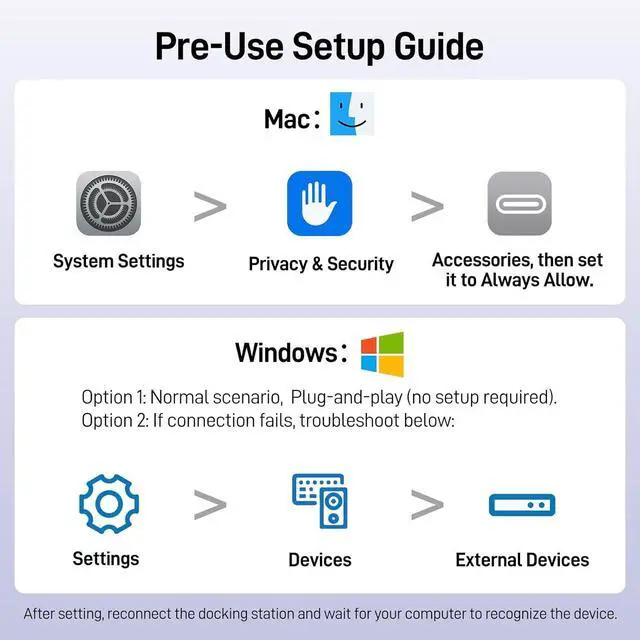 Pre-Use Setup Guide

Mac:

System Settings > Privacy & Security > Accessories, then set it to Always Allow.

Windows:

Option 1: Normal scenario, Plug-and-play (no setup required).
Option 2: If connection fails, troubleshoot below:

Settings > Devices > External Devices

After setting, reconnect the docking station and wait for your computer to recognize the device.