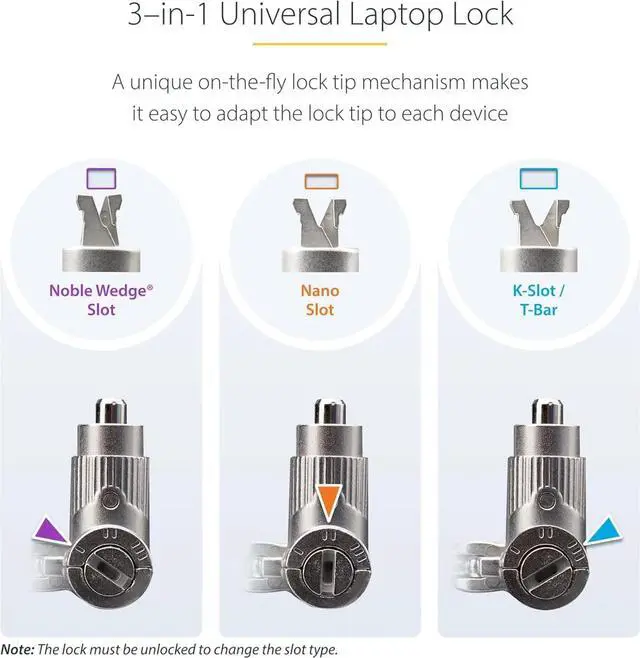 3–in-1 Universal Laptop Lock

A unique on-the-fly lock tip mechanism makes it easy to adapt the lock tip to each device

Noble Wedge® Slot

Nano Slot

K-Slot / T-Bar

Note: The lock must be unlocked to change the slot type.