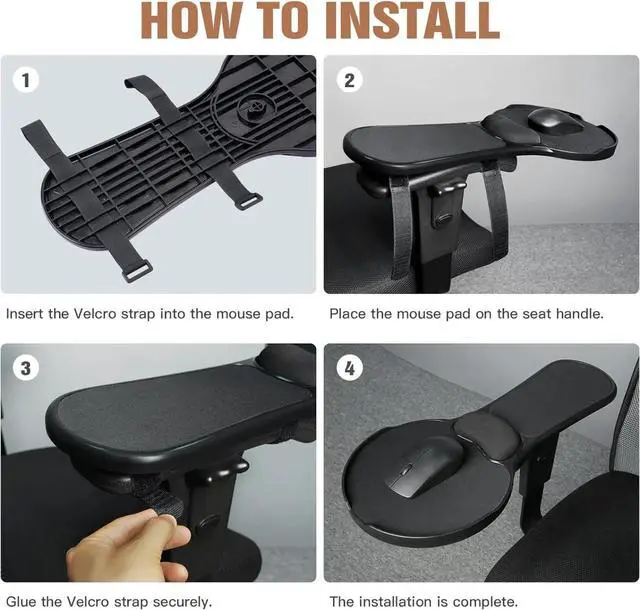 HOW TO INSTALL

1

Insert the Velcro strap into the mouse pad.

2

Place the mouse pad on the seat handle.

3

Glue the Velcro strap securely.

4

The installation is complete.