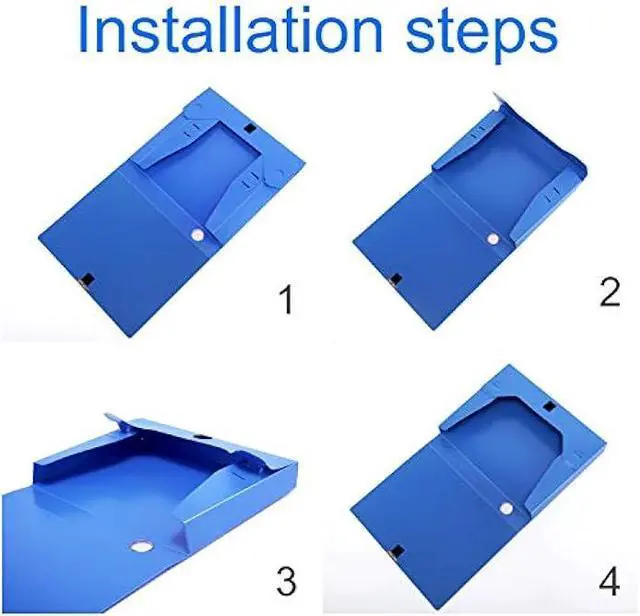 Installation steps

1

2

3

4