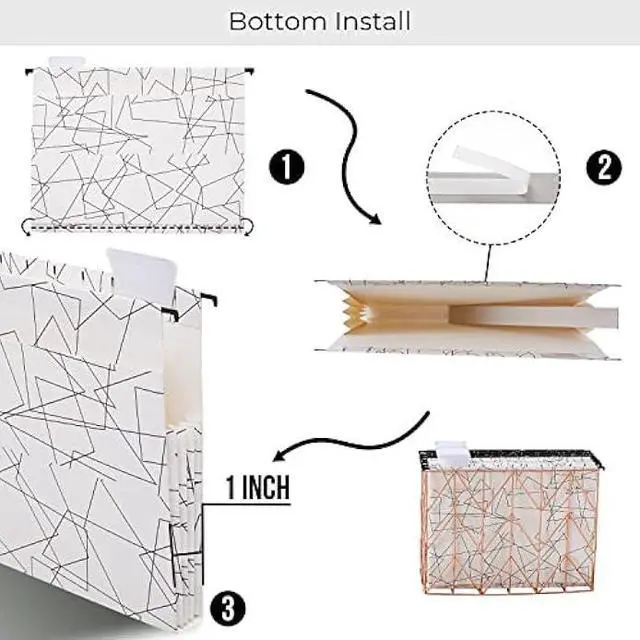 Bottom Install

1

2

1 INCH

3