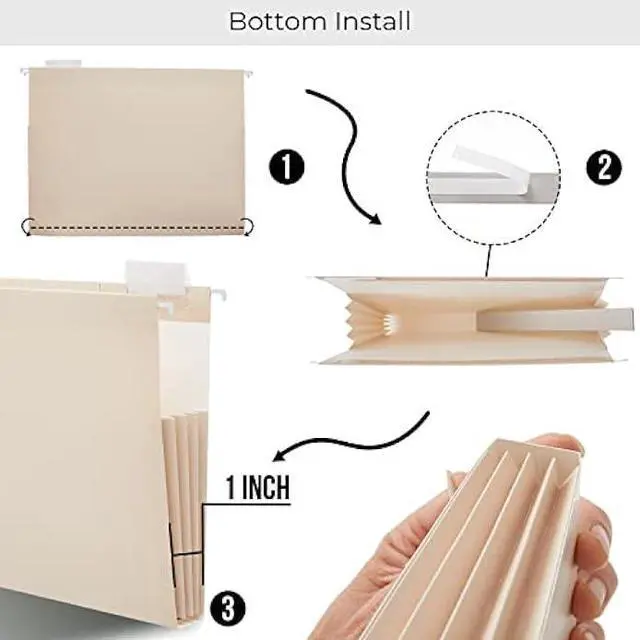 Bottom Install

1

2

1 INCH

3