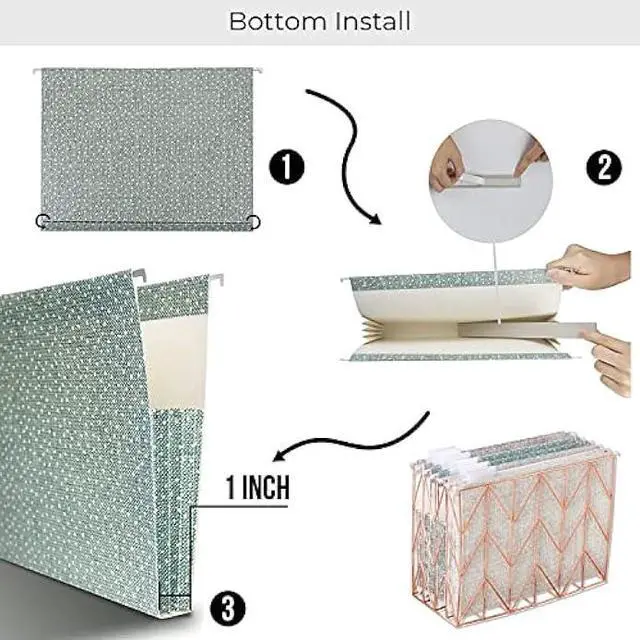 Bottom Install

1

2

1 INCH

3