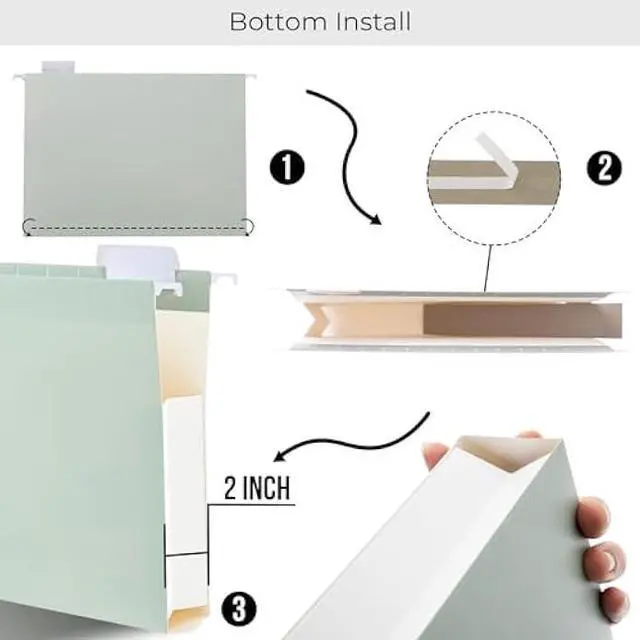 Bottom Install

1

2

2 INCH

3