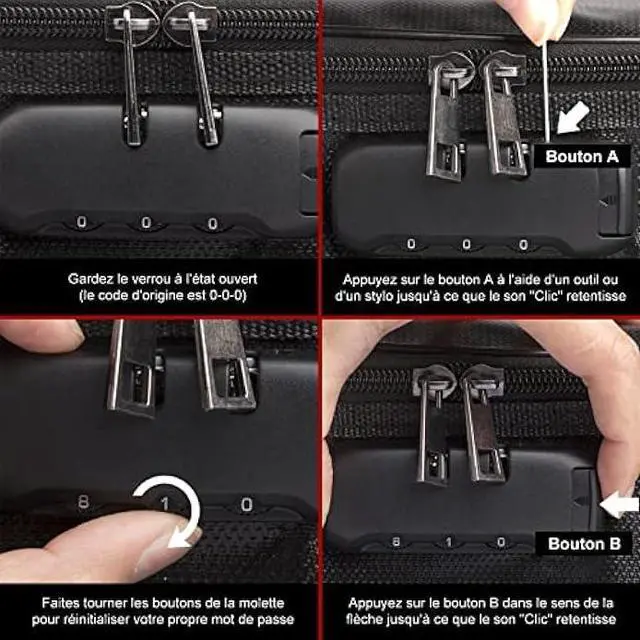 0 0 0

Gardez le verrou à l'état ouvert
(le code d'origine est 0-0-0)

Bouton A

0 0 0

Appuyez sur le bouton A à l'aide d'un outil ou d'un stylo jusqu'à ce que le son "Clic" retentisse

8 1 0

Faites tourner les boutons de la molette pour réinitialiser votre propre mot de passe

8 1 0

Bouton B

Appuyez sur le bouton B dans le sens de la flèche jusqu'à ce que le son "Clic" retentisse