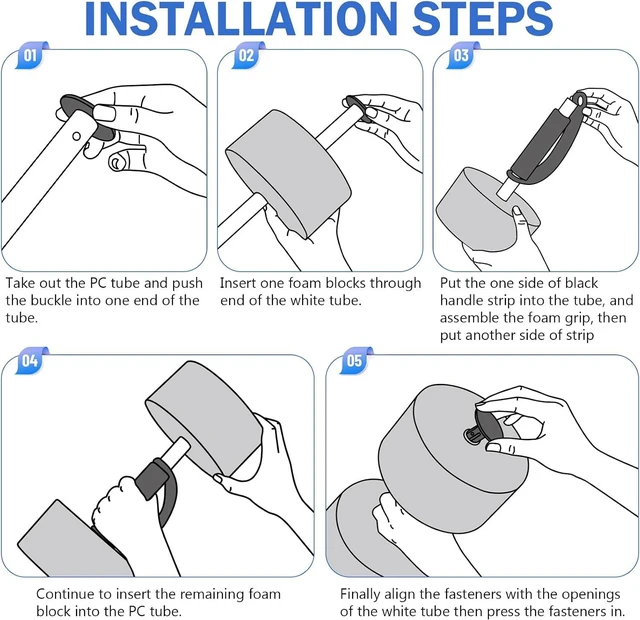 INSTALLATION STEPS

01

Take out the PC tube and push the buckle into one end of the tube.

02

Insert one foam blocks through end of the white tube.

03

Put the one side of black handle strip into the tube, and assemble the foam grip, then put another side of strip

04

Continue to insert the remaining foam block into the PC tube.

05

Finally align the fasteners with the openings of the white tube then press the fasteners in.