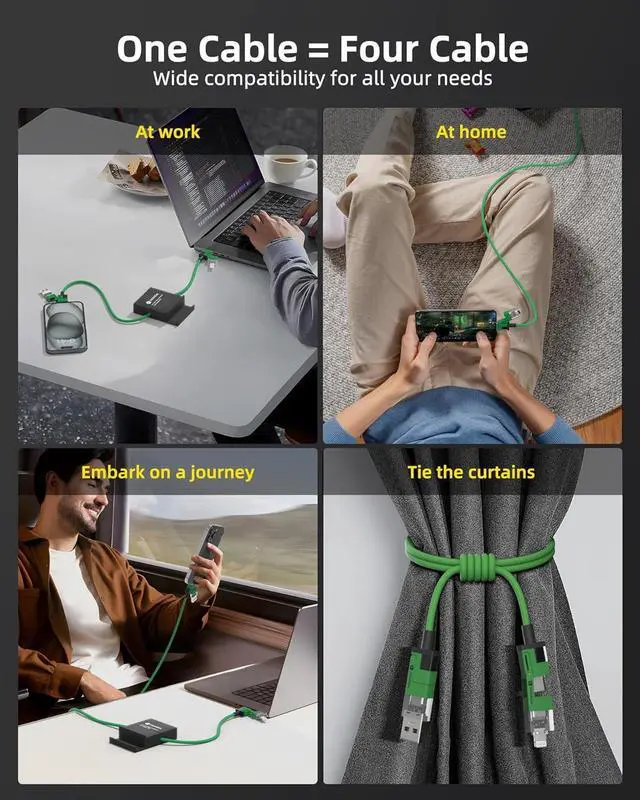 One Cable = Four Cable
Wide compatibility for all your needs

At work

At home

Embark on a journey

Tie the curtains