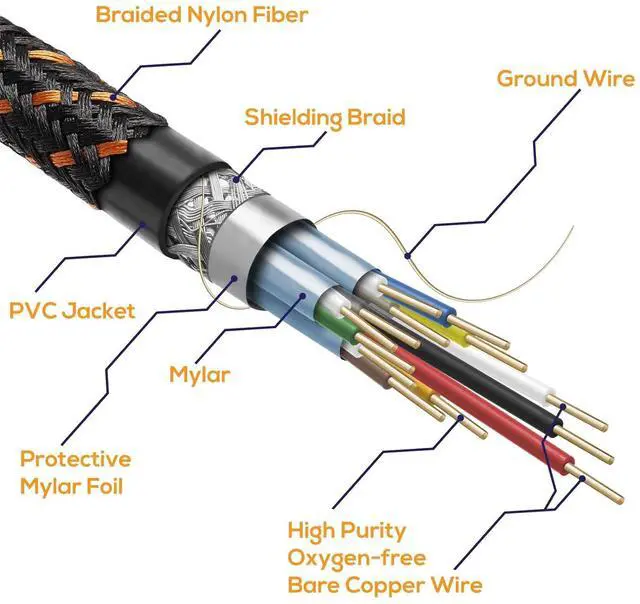 Braided Nylon Fiber

Ground Wire

Shielding Braid

PVC Jacket

Mylar

Protective Mylar Foil

High Purity Oxygen-free Bare Copper Wire