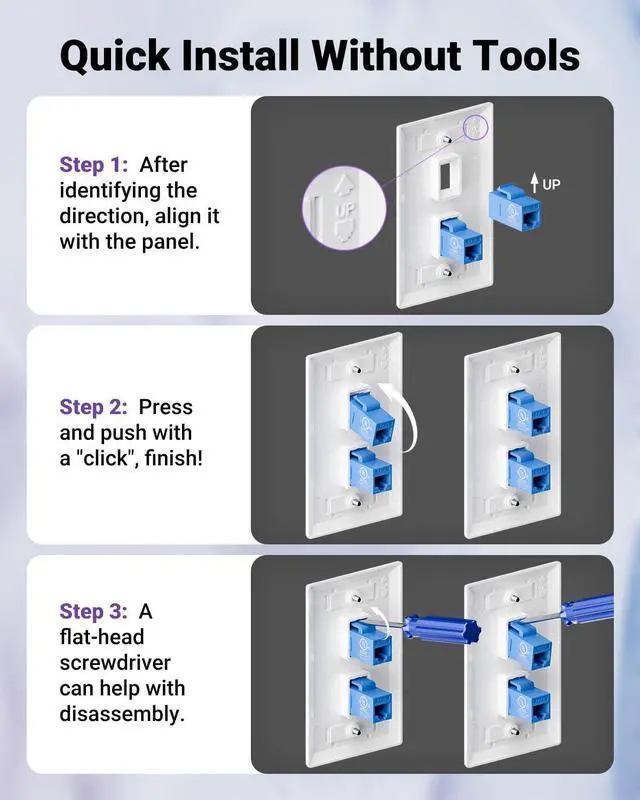 Quick Install Without Tools

Step 1: After identifying the direction, align it with the panel.

UP

UP

Step 2: Press and push with a "click", finish!

Step 3: A flat-head screwdriver can help with disassembly.