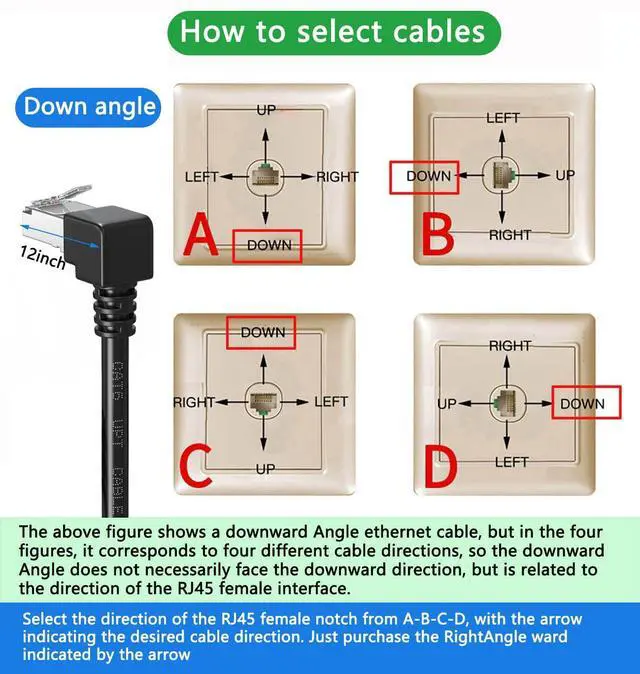 How to select cables

Down angle

12inch

CAT6 UPT CABLE

UP
LEFT
RIGHT
A
DOWN

LEFT
DOWN
UP
B
RIGHT

DOWN
RIGHT
LEFT
C
UP

RIGHT
UP
DOWN
D
LEFT

The above figure shows a downward Angle ethernet cable, but in the four figures, it corresponds to four different cable directions, so the downward Angle does not necessarily face the downward direction, but is related to the direction of the RJ45 female interface.

Select the direction of the RJ45 female notch from A-B-C-D, with the arrow indicating the desired cable direction. Just purchase the RightAngle ward indicated by the arrow