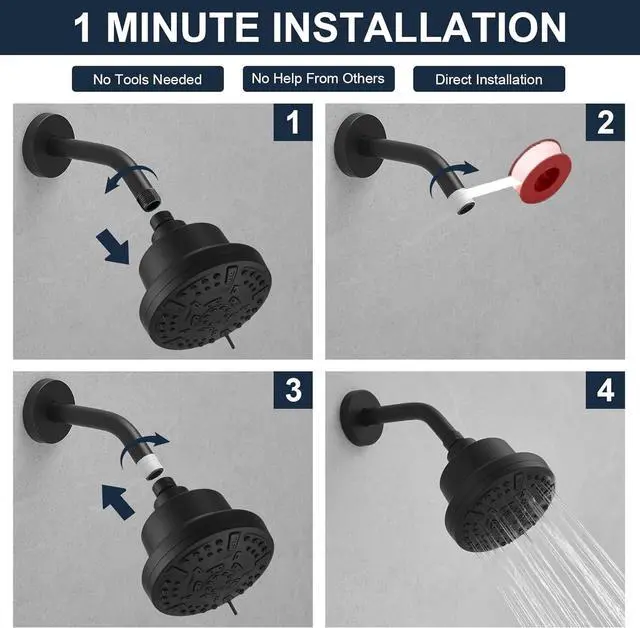 1 MINUTE INSTALLATION

No Tools Needed

No Help From Others

Direct Installation

1

2

3

4