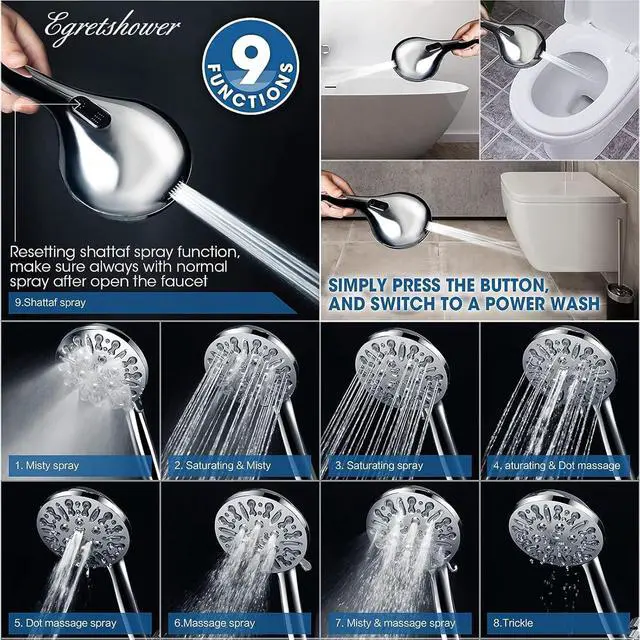 Egretshower

9 FUNCTIONS

Resetting shattaf spray function, make sure always with normal spray after open the faucet

9.Shattaf spray

SIMPLY PRESS THE BUTTON, AND SWITCH TO A POWER WASH

1. Misty spray

2. Saturating & Misty

3. Saturating spray

4. aturating & Dot massage

5. Dot massage spray

6.Massage spray

7. Misty & massage spray

8.Trickle