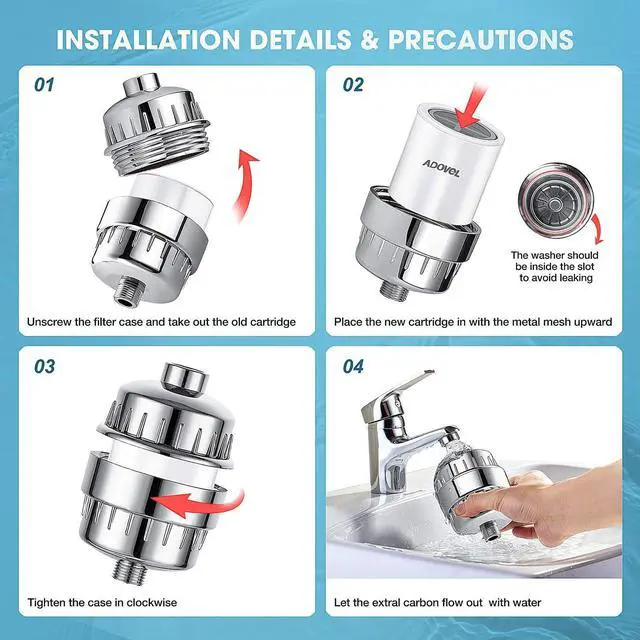 INSTALLATION DETAILS & PRECAUTIONS

01

Unscrew the filter case and take out the old cartridge

02

ADOVEL

The washer should be inside the slot to avoid leaking

Place the new cartridge in with the metal mesh upward

03

Tighten the case in clockwise

04

Let the extral carbon flow out with water