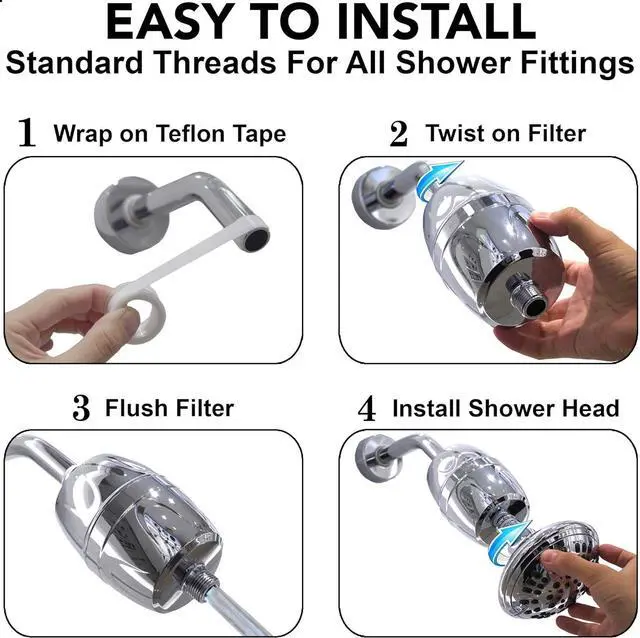 EASY TO INSTALL
Standard Threads For All Shower Fittings

1 Wrap on Teflon Tape

2 Twist on Filter

3 Flush Filter

4 Install Shower Head