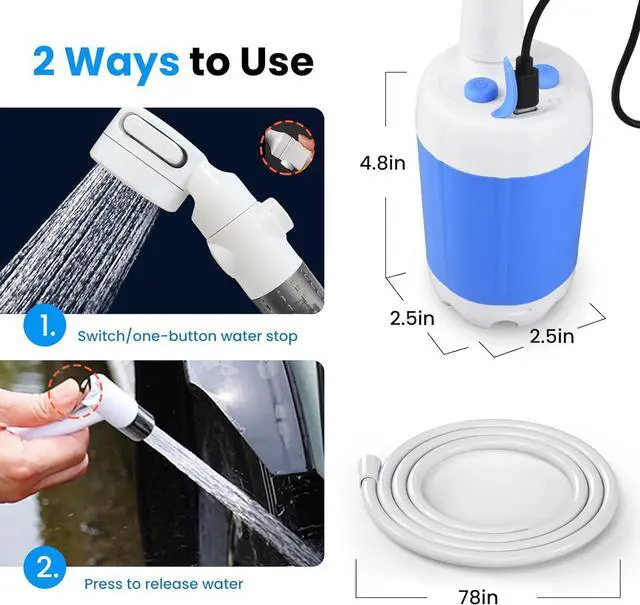 2 Ways to Use

1. Switch/one-button water stop

2. Press to release water

4.8in

2.5in

2.5in

78in