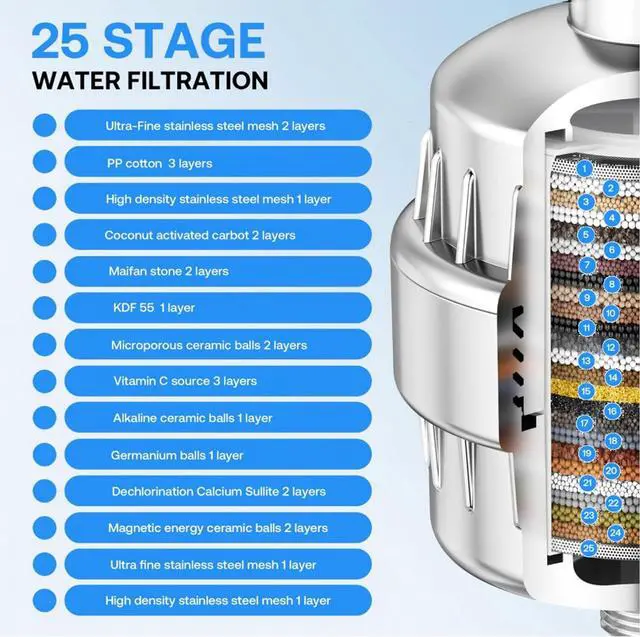 25 STAGE
WATER FILTRATION

Ultra-Fine stainless steel mesh 2 layers
PP cotton 3 layers
High density stainless steel mesh 1 layer
Coconut activated carbot 2 layers
Maifan stone 2 layers
KDF 55 1 layer
Microporous ceramic balls 2 layers
Vitamin C source 3 layers
Alkaline ceramic balls 1 layer
Germanium balls 1 layer
Dechlorination Calcium Sullite 2 layers
Magnetic energy ceramic balls 2 layers
Ultra fine stainless steel mesh 1 layer
High density stainless steel mesh 1 layer

1
2
3
4
5
6
7
8
9
10
11
12
13
14
15
16
17
18
19
20
21
22
23
24
25