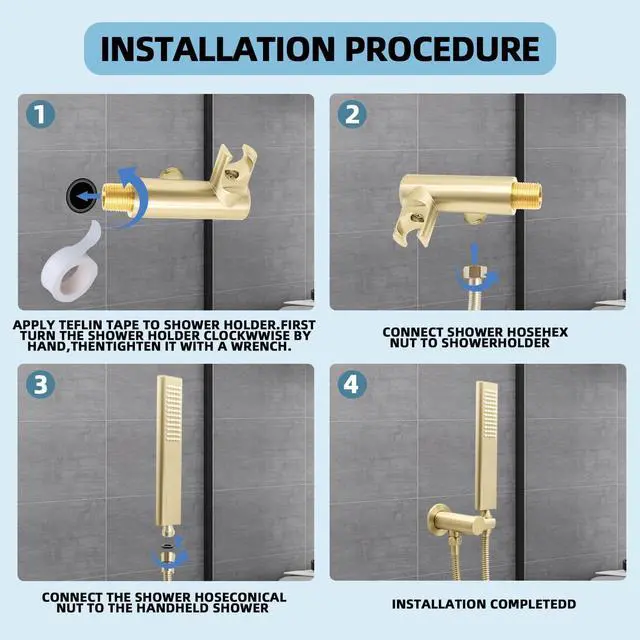 INSTALLATION PROCEDURE

1

APPLY TEFLIN TAPE TO SHOWER HOLDER.FIRST TURN THE SHOWER HOLDER CLOCKWWISE BY HAND,THENTIGHTEN IT WITH A WRENCH.

2

CONNECT SHOWER HOSEHEX NUT TO SHOWERHOLDER

3

CONNECT THE SHOWER HOSECONICAL NUT TO THE HANDHELD SHOWER

4

INSTALLATION COMPLETEDD