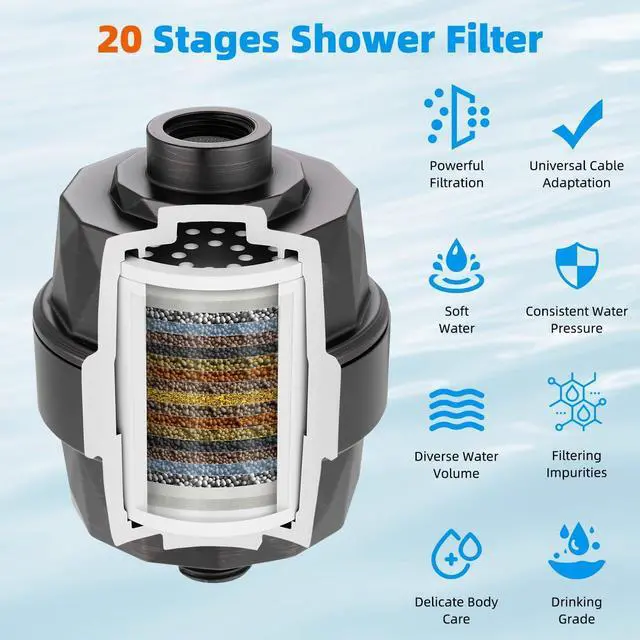 20 Stages Shower Filter

Powerful Filtration

Universal Cable Adaptation

Soft Water

Consistent Water Pressure

Diverse Water Volume

Filtering Impurities

Delicate Body Care

Drinking Grade