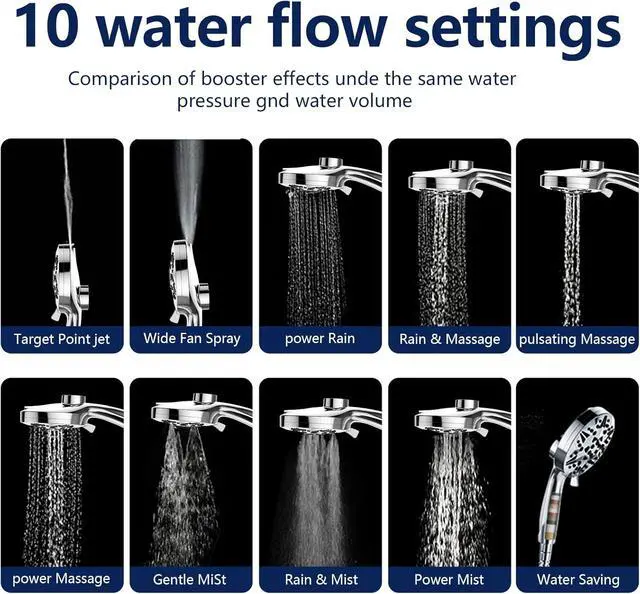 10 water flow settings

Comparison of booster effects unde the same water pressure gnd water volume

Target Point jet
Wide Fan Spray
power Rain
Rain & Massage
pulsating Massage

power Massage
Gentle MiSt
Rain & Mist
Power Mist
Water Saving