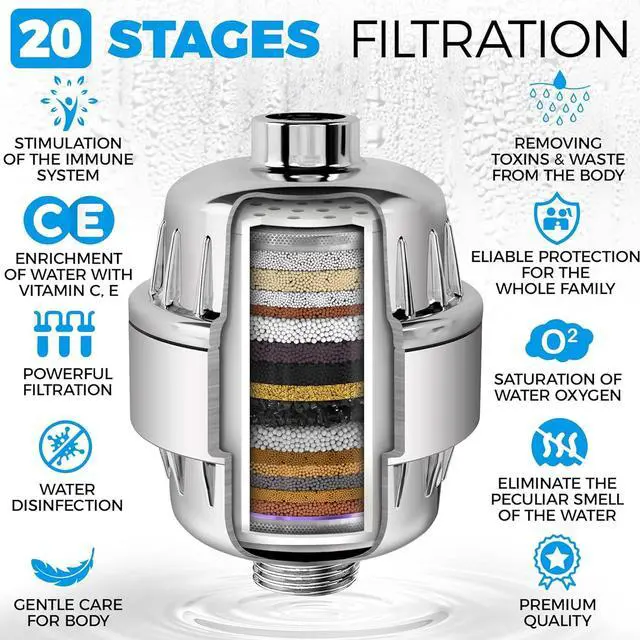 20 STAGES FILTRATION

STIMULATION OF THE IMMUNE SYSTEM

CE

ENRICHMENT OF WATER WITH VITAMIN C, E

POWERFUL FILTRATION

WATER DISINFECTION

GENTLE CARE FOR BODY

REMOVING TOXINS & WASTE FROM THE BODY

ELIABLE PROTECTION FOR THE WHOLE FAMILY

$O^2$

SATURATION OF WATER OXYGEN

ELIMINATE THE PECULIAR SMELL OF THE WATER

PREMIUM QUALITY