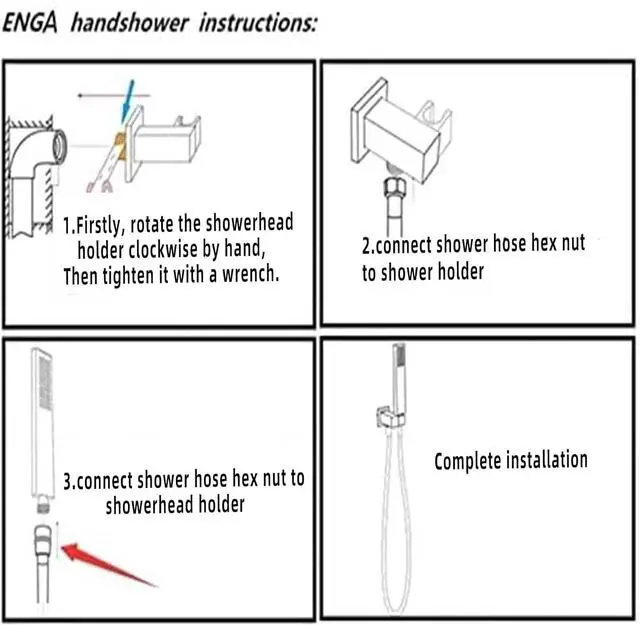 ENGA handshower instructions:

1.Firstly, rotate the showerhead holder clockwise by hand, Then tighten it with a wrench.

2.connect shower hose hex nut to shower holder

3.connect shower hose hex nut to showerhead holder

Complete installation