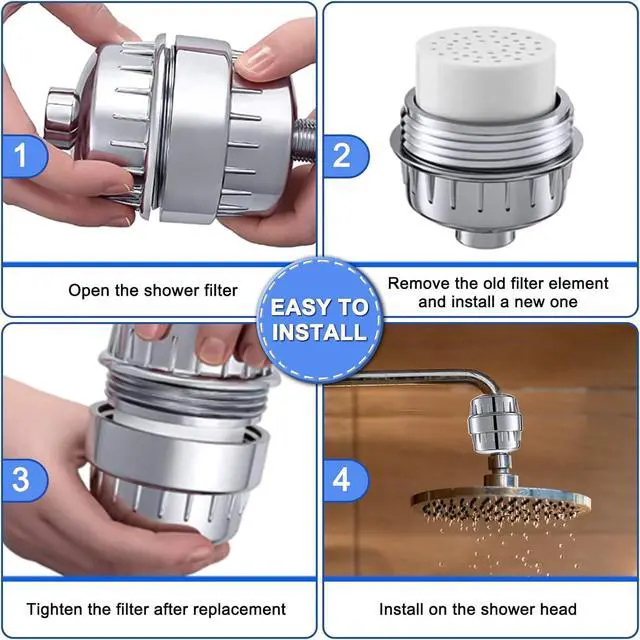 1

Open the shower filter

2

Remove the old filter element and install a new one

EASY TO INSTALL

3

Tighten the filter after replacement

4

Install on the shower head