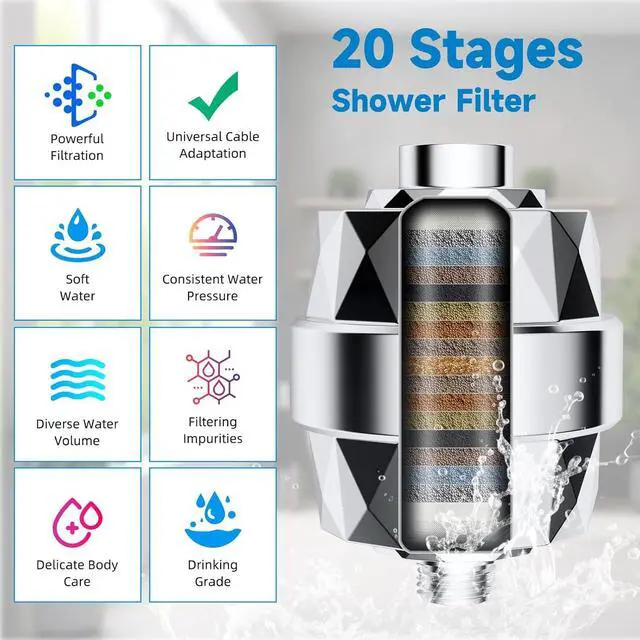 20 Stages
Shower Filter

Powerful Filtration

Universal Cable Adaptation

Soft Water

Consistent Water Pressure

Diverse Water Volume

Filtering Impurities

Delicate Body Care

Drinking Grade