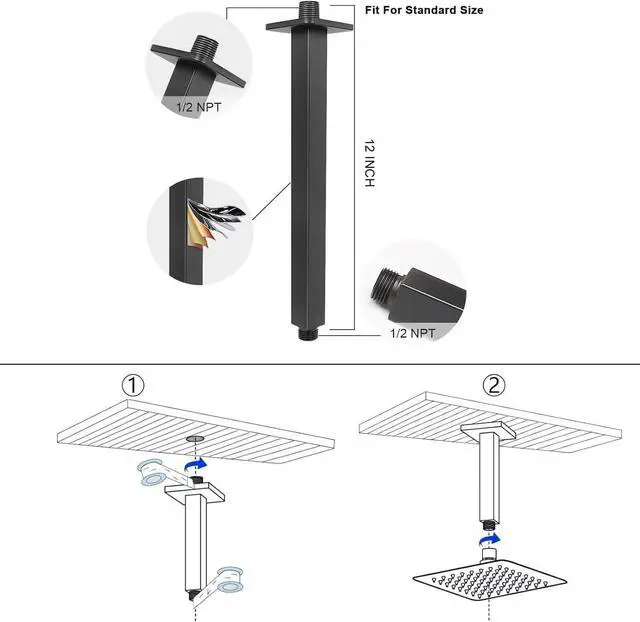 Fit For Standard Size

1/2 NPT

12 INCH

1/2 NPT

①

②