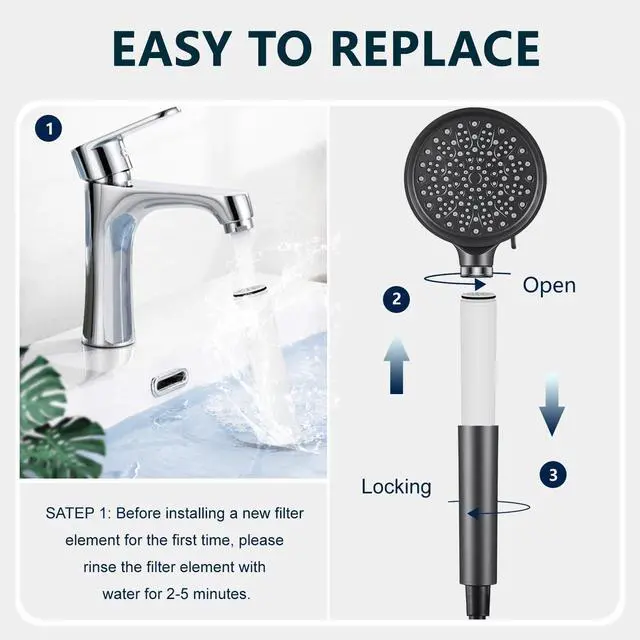 EASY TO REPLACE

1

SATEP 1: Before installing a new filter element for the first time, please rinse the filter element with water for 2-5 minutes.

2

Open

3

Locking