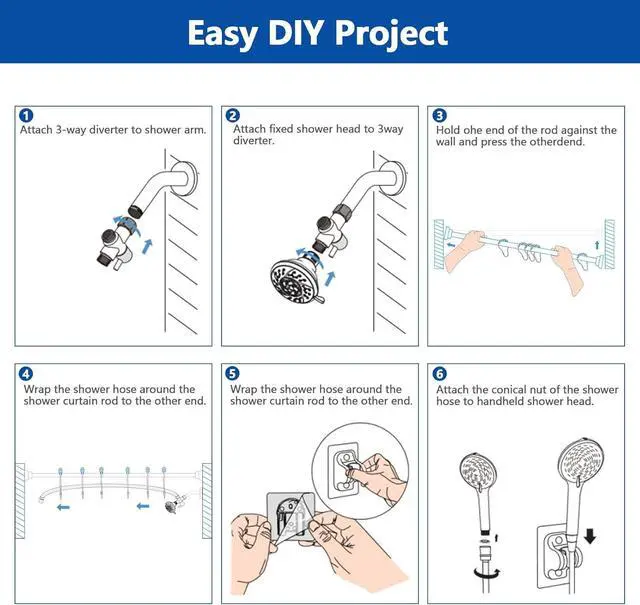 Easy DIY Project

1
Attach 3-way diverter to shower arm.

2
Attach fixed shower head to 3way diverter.

3
Hold ohe end of the rod against the wall and press the otherdend.

4
Wrap the shower hose around the shower curtain rod to the other end.

5
Wrap the shower hose around the shower curtain rod to the other end.

6
Attach the conical nut of the shower hose to handheld shower head.