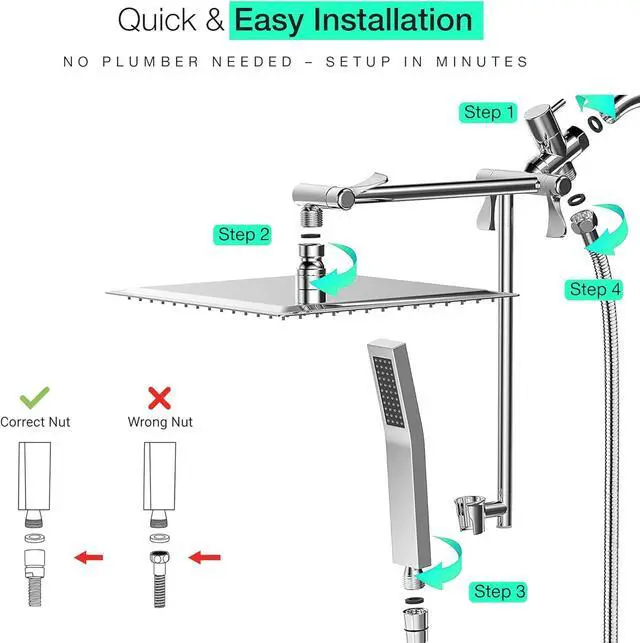 Quick & Easy Installation

NO PLUMBER NEEDED – SETUP IN MINUTES

Step 1

Step 2

Step 4

Correct Nut

Wrong Nut

Step 3