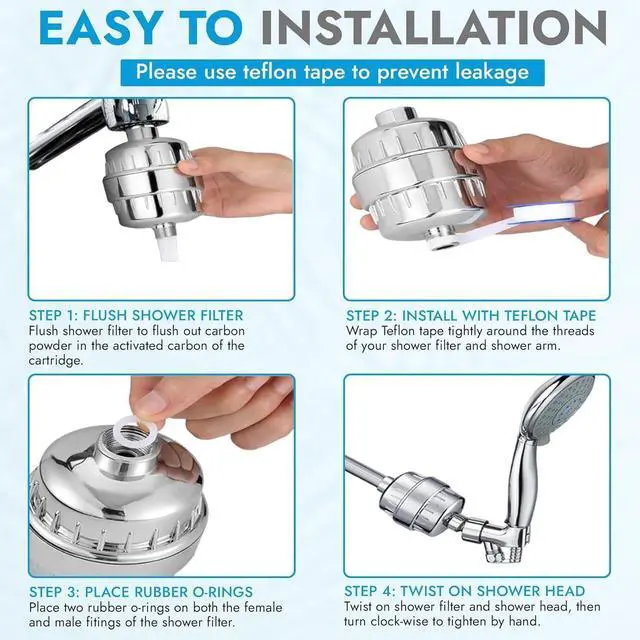 EASY TO INSTALLATION

Please use teflon tape to prevent leakage

STEP 1: FLUSH SHOWER FILTER
Flush shower filter to flush out carbon powder in the activated carbon of the cartridge.

STEP 2: INSTALL WITH TEFLON TAPE
Wrap Teflon tape tightly around the threads of your shower filter and shower arm.

STEP 3: PLACE RUBBER O-RINGS
Place two rubber o-rings on both the female and male fitings of the shower filter.

STEP 4: TWIST ON SHOWER HEAD
Twist on shower filter and shower head, then turn clock-wise to tighten by hand.