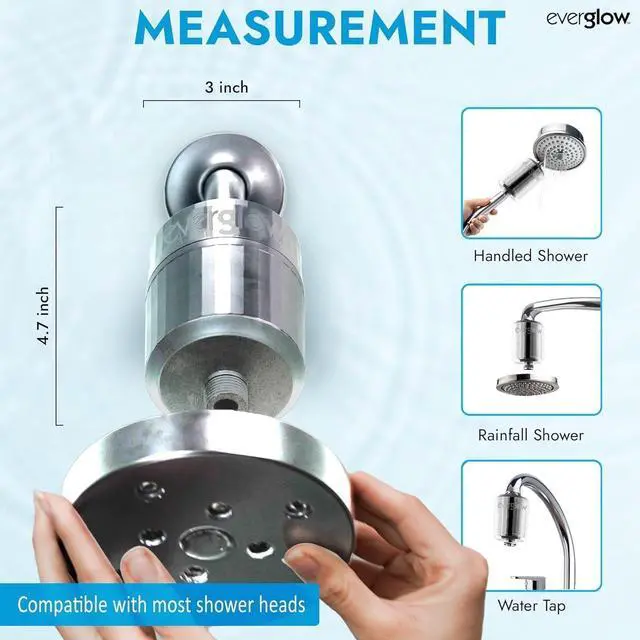 MEASUREMENT

everglow

3 inch

4.7 inch

everglow

Handled Shower

Rainfall Shower

Water Tap

Compatible with most shower heads