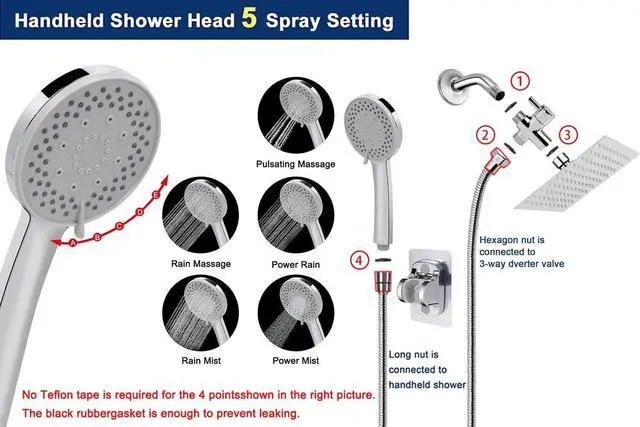 Handheld Shower Head 5 Spray Setting

A B C D E

Pulsating Massage

Rain Massage

Power Rain

Rain Mist

Power Mist

1

2

3

4

Hexagon nut is connected to 3-way dverter valve

Long nut is connected to handheld shower

No Teflon tape is required for the 4 pointsshown in the right picture.
The black rubbergasket is enough to prevent leaking.