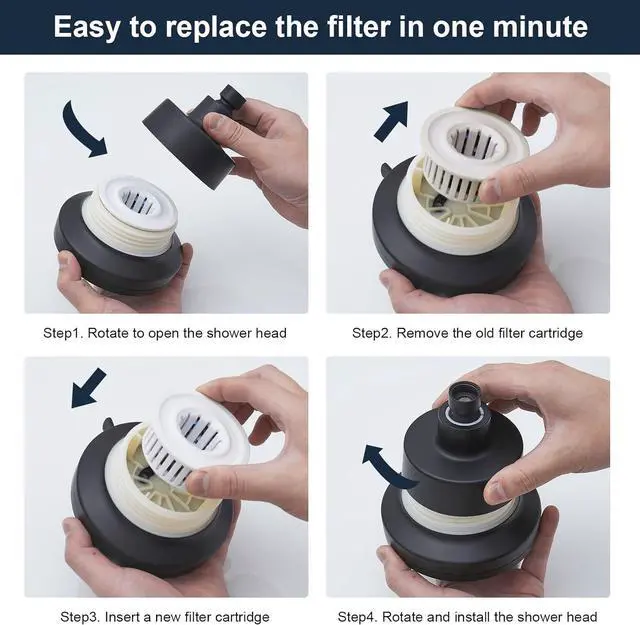 Easy to replace the filter in one minute

Step1. Rotate to open the shower head

Step2. Remove the old filter cartridge

Step3. Insert a new filter cartridge

Step4. Rotate and install the shower head