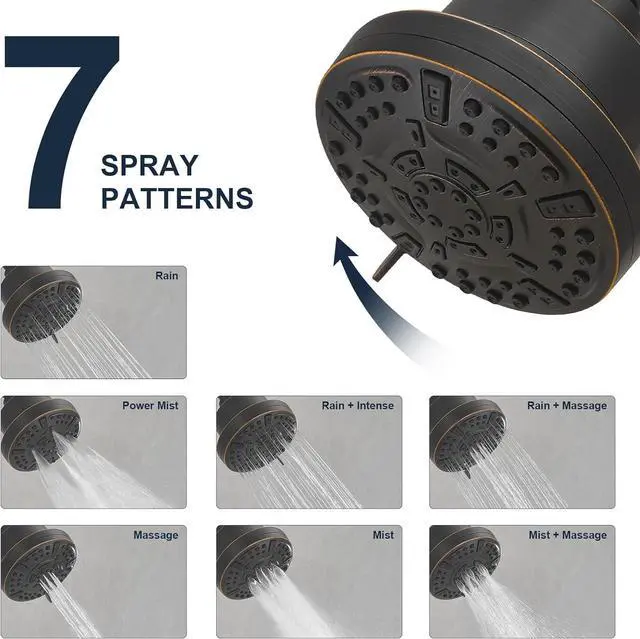 7 SPRAY PATTERNS

Rain

Power Mist

Rain + Intense

Rain + Massage

Massage

Mist

Mist + Massage