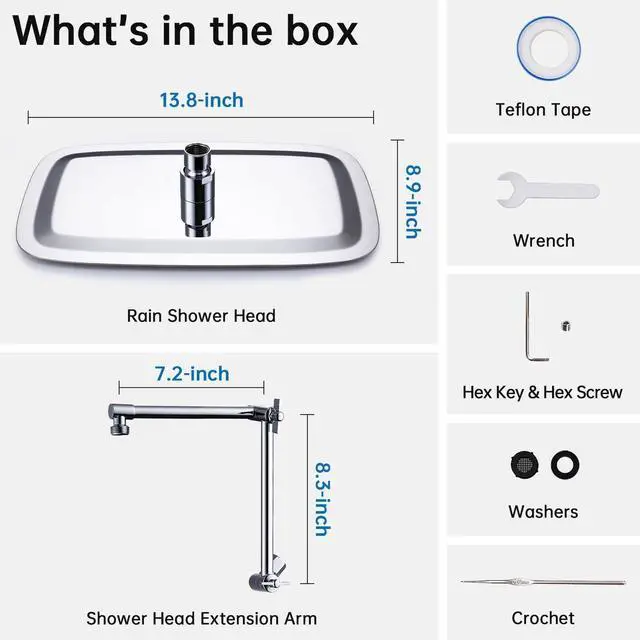 What's in the box

13.8-inch

8.9-inch

Rain Shower Head

7.2-inch

8.3-inch

Shower Head Extension Arm

Teflon Tape

Wrench

Hex Key & Hex Screw

Washers

Crochet