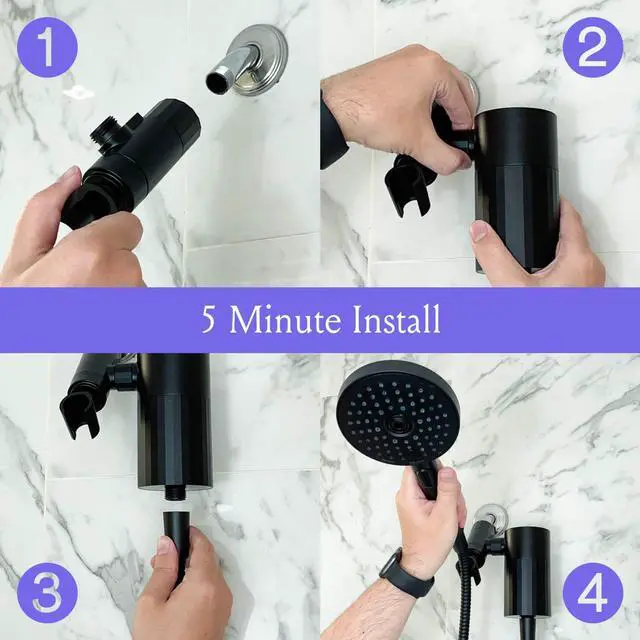 1

2

5 Minute Install

3

4