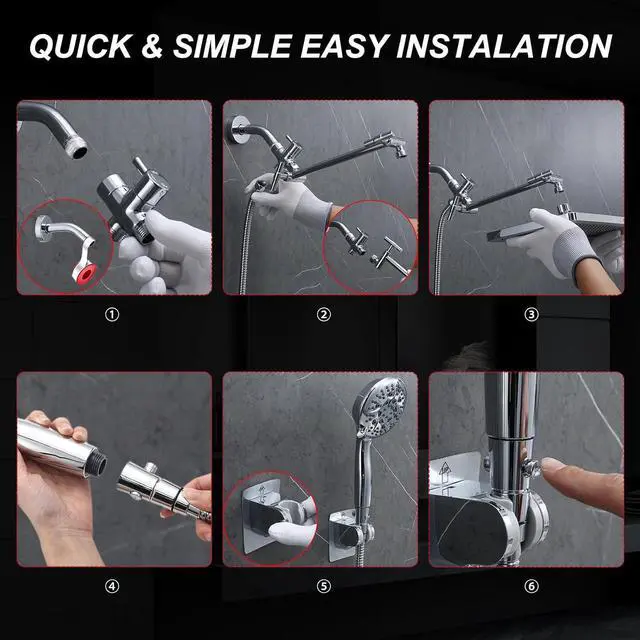 QUICK & SIMPLE EASY INSTALATION

①

②

③

④

⑤

⑥