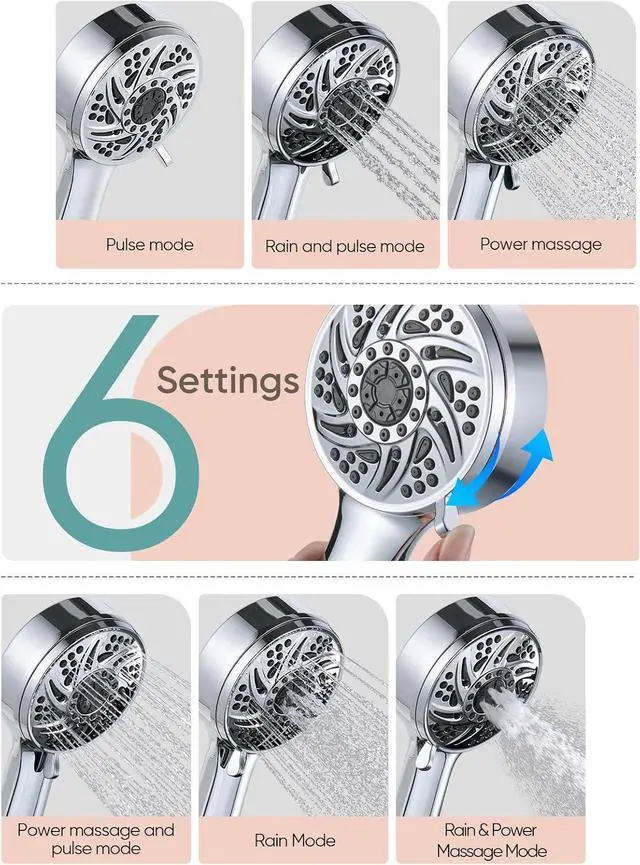 Pulse mode

Rain and pulse mode

Power massage

6 Settings

Power massage and pulse mode

Rain Mode

Rain & Power Massage Mode