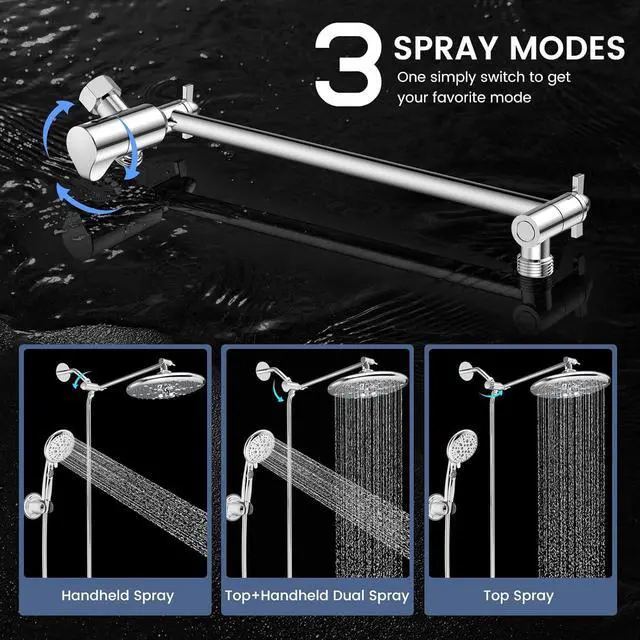 3 SPRAY MODES
One simply switch to get your favorite mode

Handheld Spray

Top+Handheld Dual Spray

Top Spray