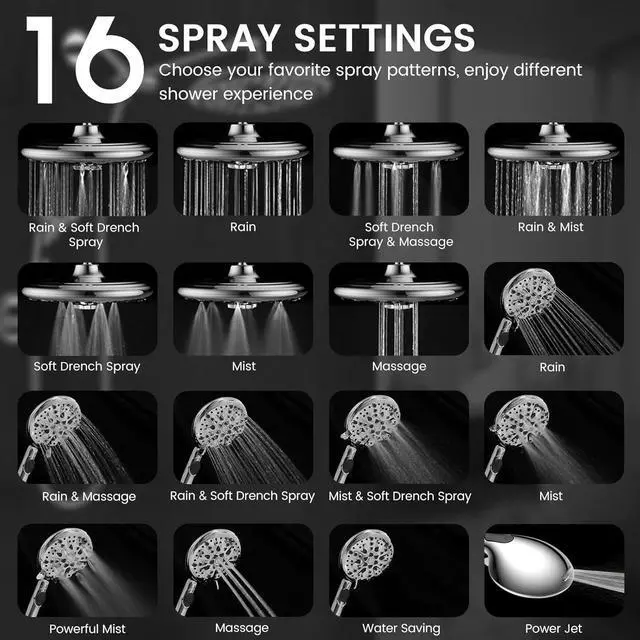 16 SPRAY SETTINGS
Choose your favorite spray patterns, enjoy different shower experience

Rain & Soft Drench Spray

Rain

Soft Drench Spray & Massage

Rain & Mist

Soft Drench Spray

Mist

Massage

Rain

Rain & Massage

Rain & Soft Drench Spray

Mist & Soft Drench Spray

Mist

Powerful Mist

Massage

Water Saving

Power Jet