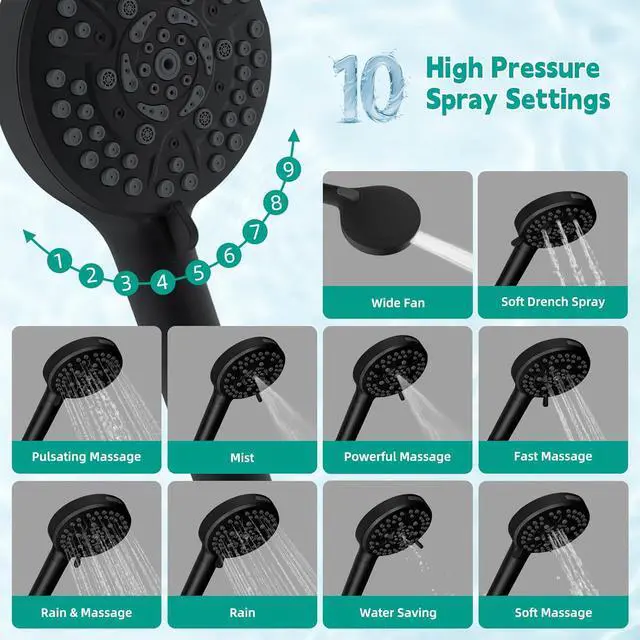 10 High Pressure Spray Settings

1 2 3 4 5 6 7 8 9

Wide Fan

Soft Drench Spray

Pulsating Massage

Mist

Powerful Massage

Fast Massage

Rain & Massage

Rain

Water Saving

Soft Massage