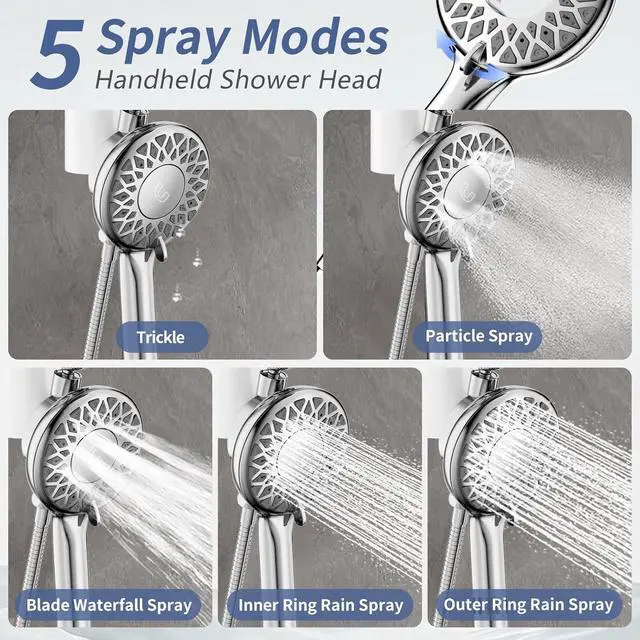 5 Spray Modes
Handheld Shower Head

Trickle

Particle Spray

Blade Waterfall Spray

Inner Ring Rain Spray

Outer Ring Rain Spray